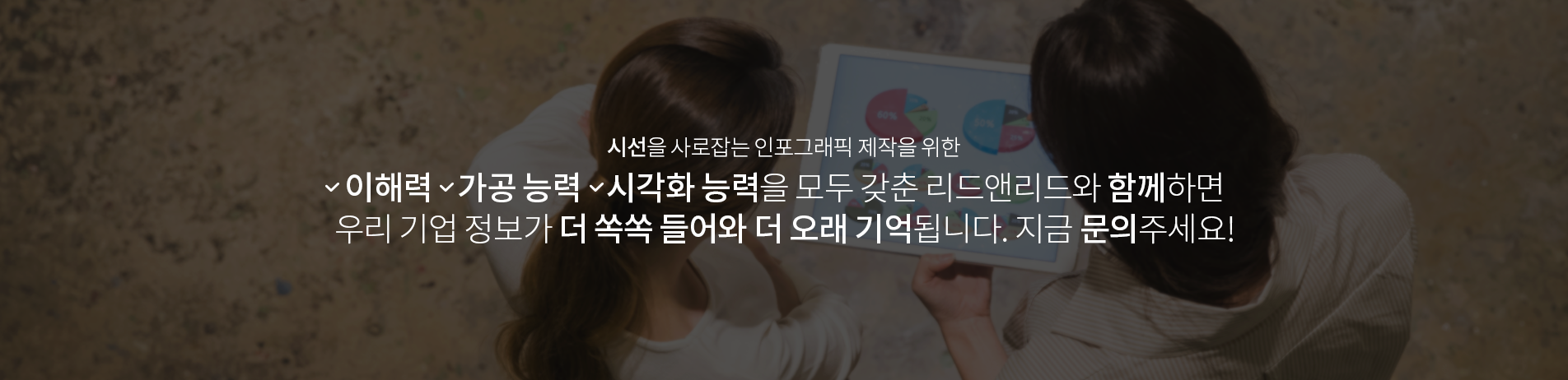 시선을 사로잡는 인포그래픽 제작을 위한

✓이해력 ✓가공 능력 ✓시각화 능력을 모두 갖춘 리드앤리드와 함께하면 우리 기업 정보가 더 쏙쏙 들어와 더 오래 기억됩니다. 지금 문의주세요!