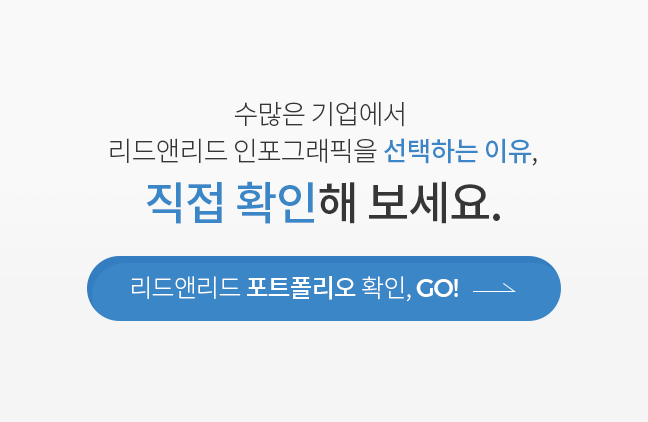 수많은 기업에서
리드앤리드 인포그래픽을 선택하는 이유,

직접 확인해 보세요.

리드앤리드 포트폴리오 확인, GO!